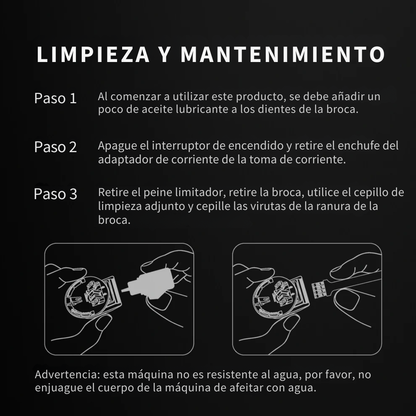 LIMPIEZA Y MANTENIMIENTO

Paso 1 Al comenzar a utilizar este producto, se debe añadir un poco de aceite lubricante a los dientes de la broca.

Paso 2 Apague el interruptor de encendido y retire el enchufe del adaptador de corriente de la toma de corriente.

Paso 3 Retire el peine limitador, retire la broca, utilice el cepillo de limpieza adjunto y cepille las virutas de la ranura de la broca.

Advertencia: esta máquina no es resistente al agua, por favor, no enjuague el cuerpo de la máquina de afeitar con agua.