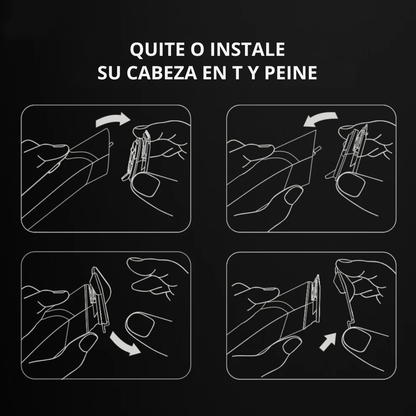 QUITE O INSTALE
SU CABEZA EN T Y PEINE