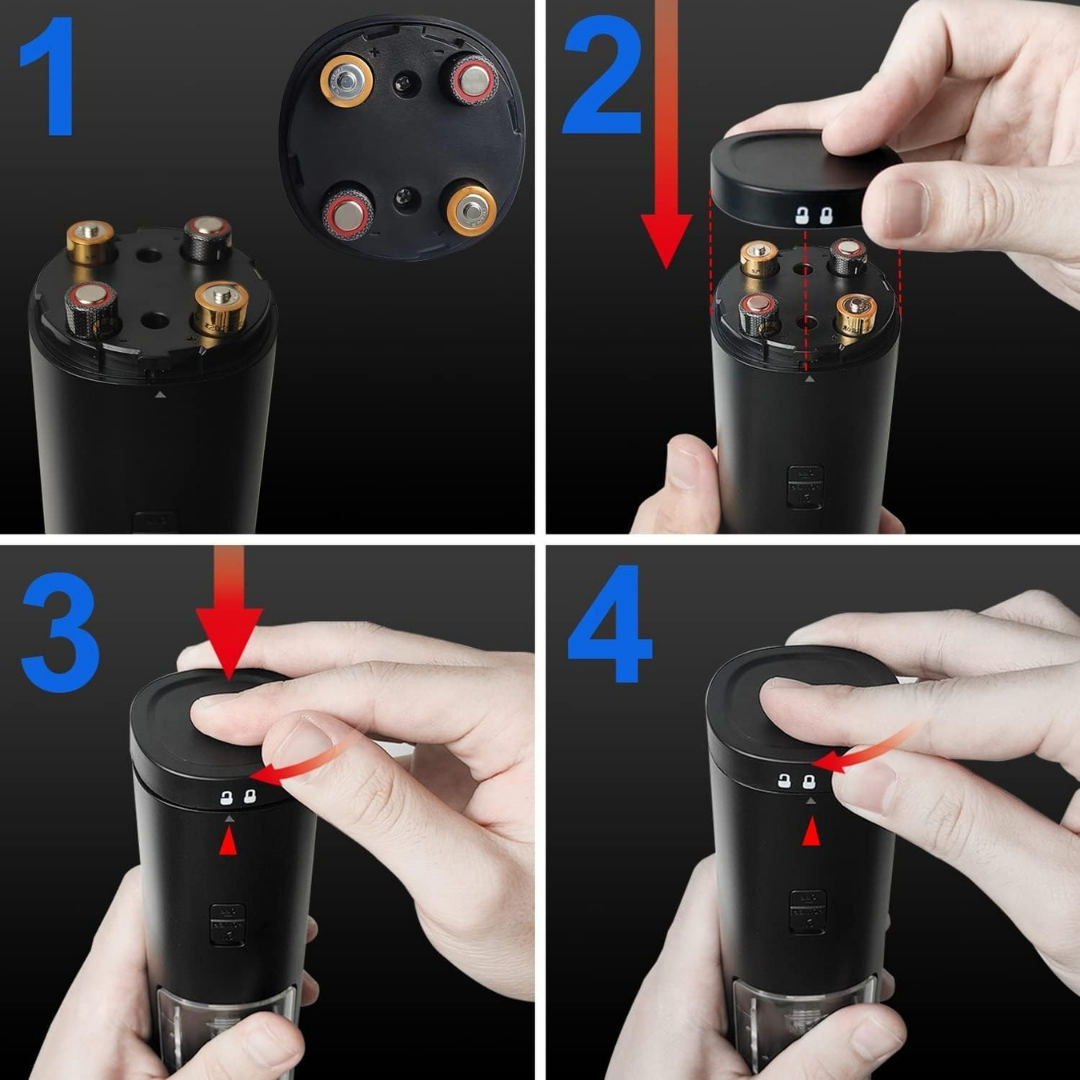 1

2

3

4