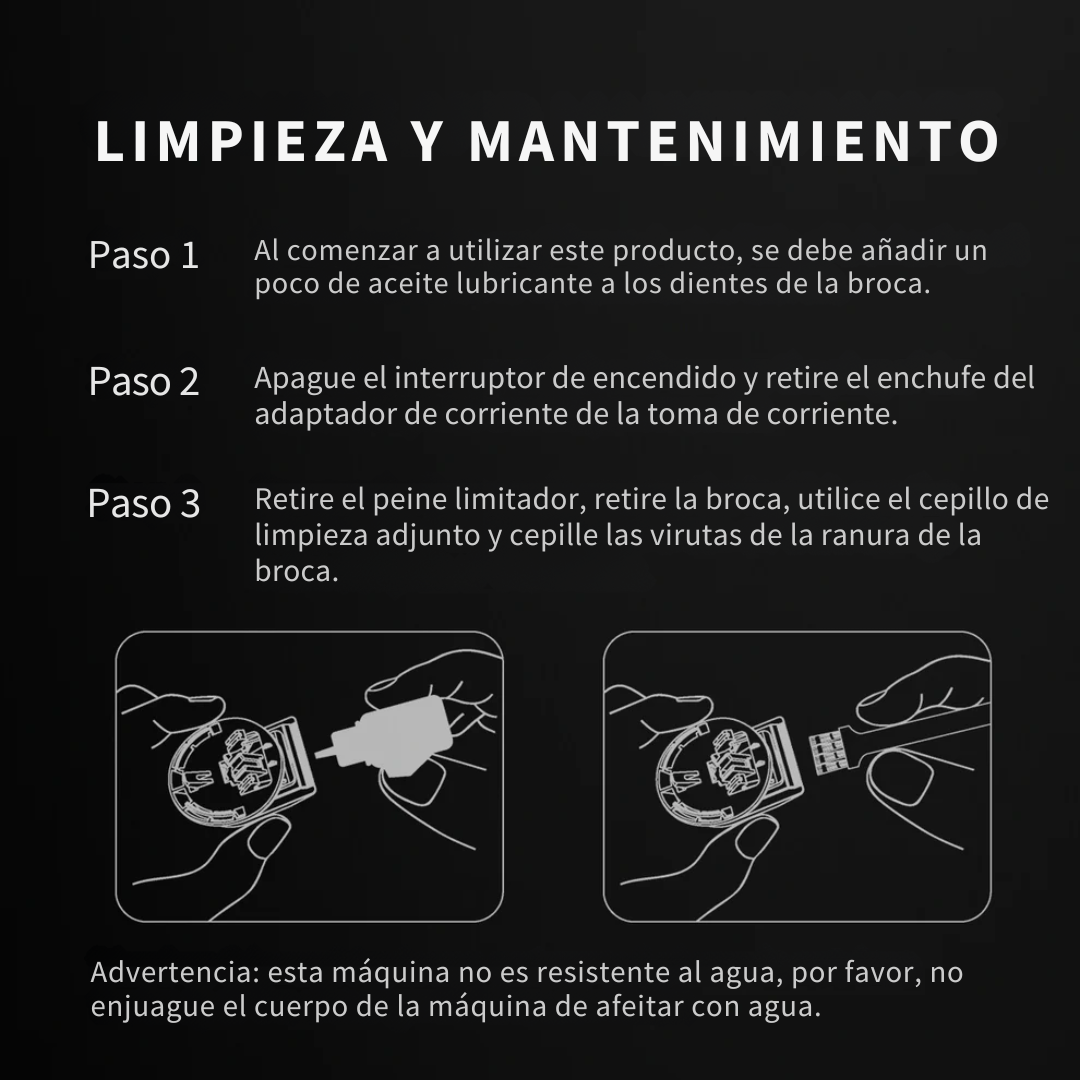 LIMPIEZA Y MANTENIMIENTO

Paso 1
Al comenzar a utilizar este producto, se debe añadir un poco de aceite lubricante a los dientes de la broca.

Paso 2
Apague el interruptor de encendido y retire el enchufe del adaptador de corriente de la toma de corriente.

Paso 3
Retire el peine limitador, retire la broca, utilice el cepillo de limpieza adjunto y cepille las virutas de la ranura de la broca.

Advertencia: esta máquina no es resistente al agua, por favor, no enjuague el cuerpo de la máquina de afeitar con agua.